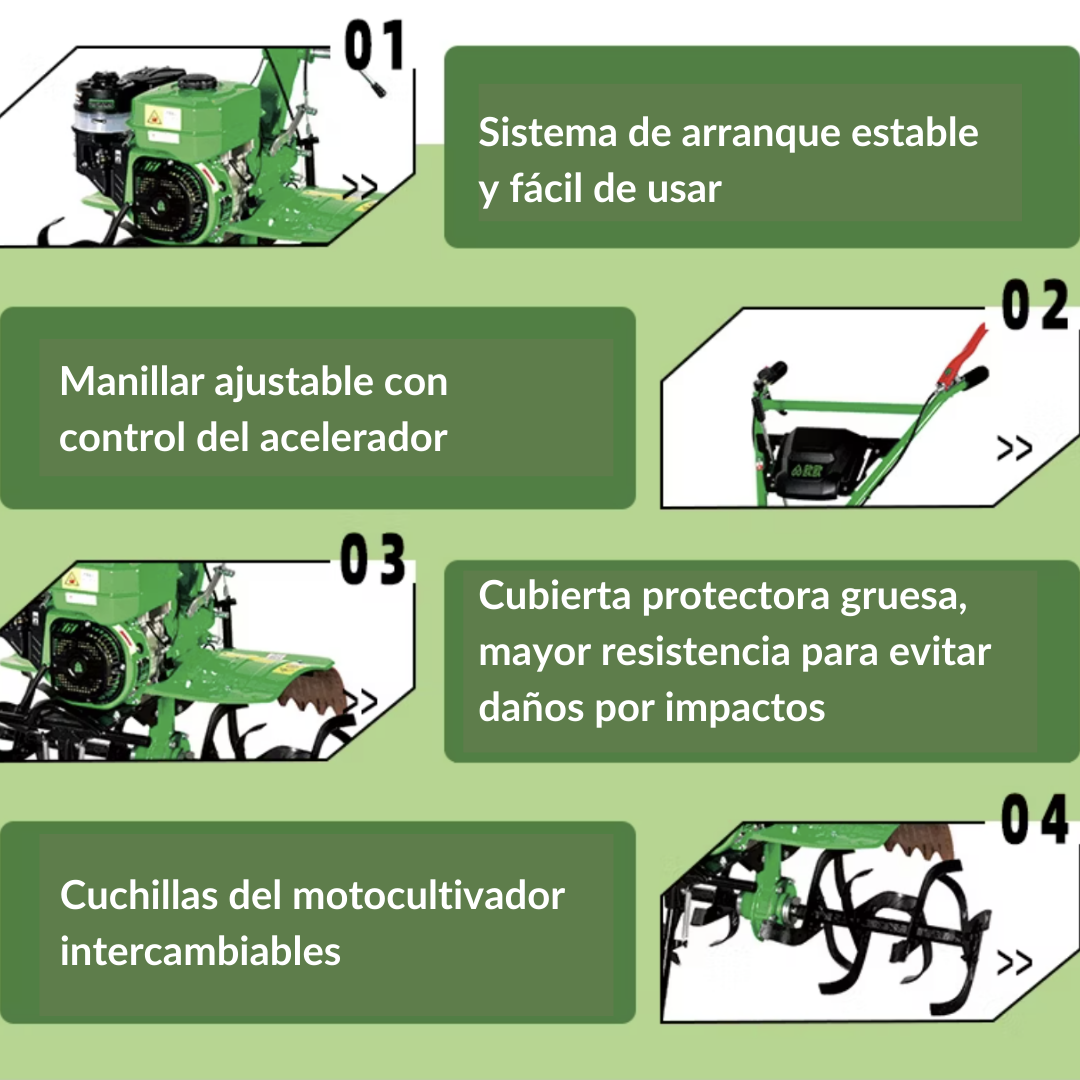 01

>>

Sistema de arranque estable y fácil de usar

Manillar ajustable con control del acelerador

02

>>

03

>>

Cubierta protectora gruesa, mayor resistencia para evitar daños por impactos

Cuchillas del motocultivador intercambiables

04

>>